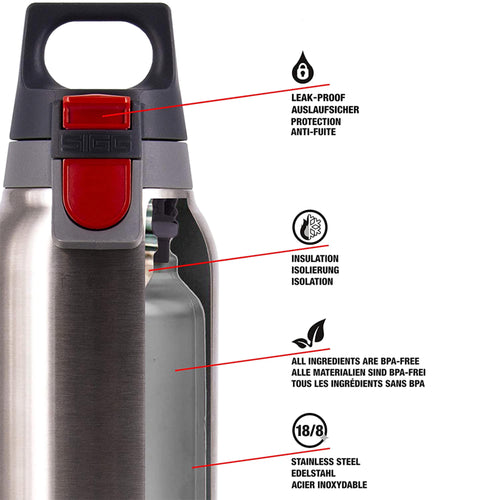 SIGG

LEAK-PROOF
AUSLAUFSICHER
PROTECTION
ANTI-FUITE

INSULATION
ISOLIERUNG
ISOLATION

ALL INGREDIENTS ARE BPA-FREE
ALLE MATERIALIEN SIND BPA-FREI
TOUS LES INGRÉDIENTS SANS BPA

18/8

STAINLESS STEEL
EDELSTAHL
ACIER INOXYDABLE